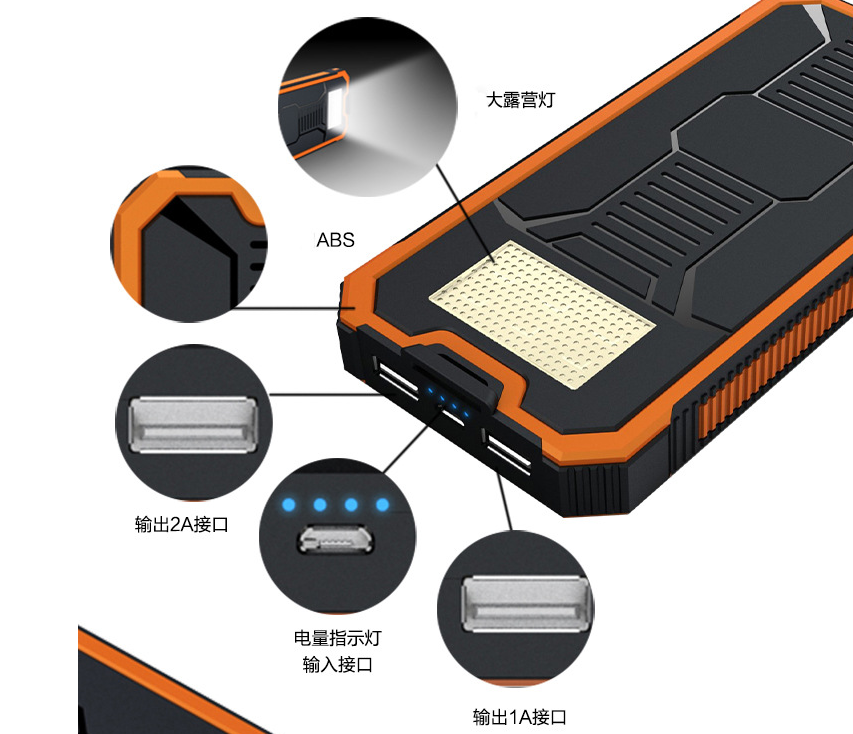 大露营灯

ABS

输出2A接口

电量指示灯
输入接口

输出1A接口